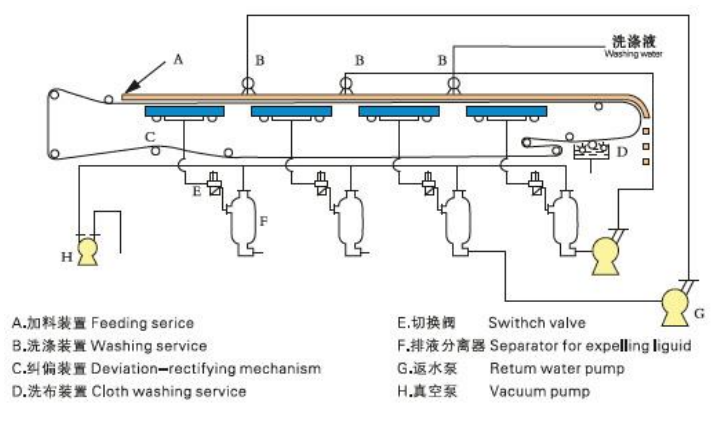 洗涤液
Washing water

A

B

B

B

C

D

E

F

H

G

A.加料装置 Feeding serice
B.洗涤装置 Washing service
C.纠偏装置 Deviation–rectifying mechanism
D.洗布装置 Cloth washing service

E.切换阀 Swithch valve
F.排液分离器 Separator for expelling liguid
G.返水泵 Retum water pump
H.真空泵 Vacuum pump